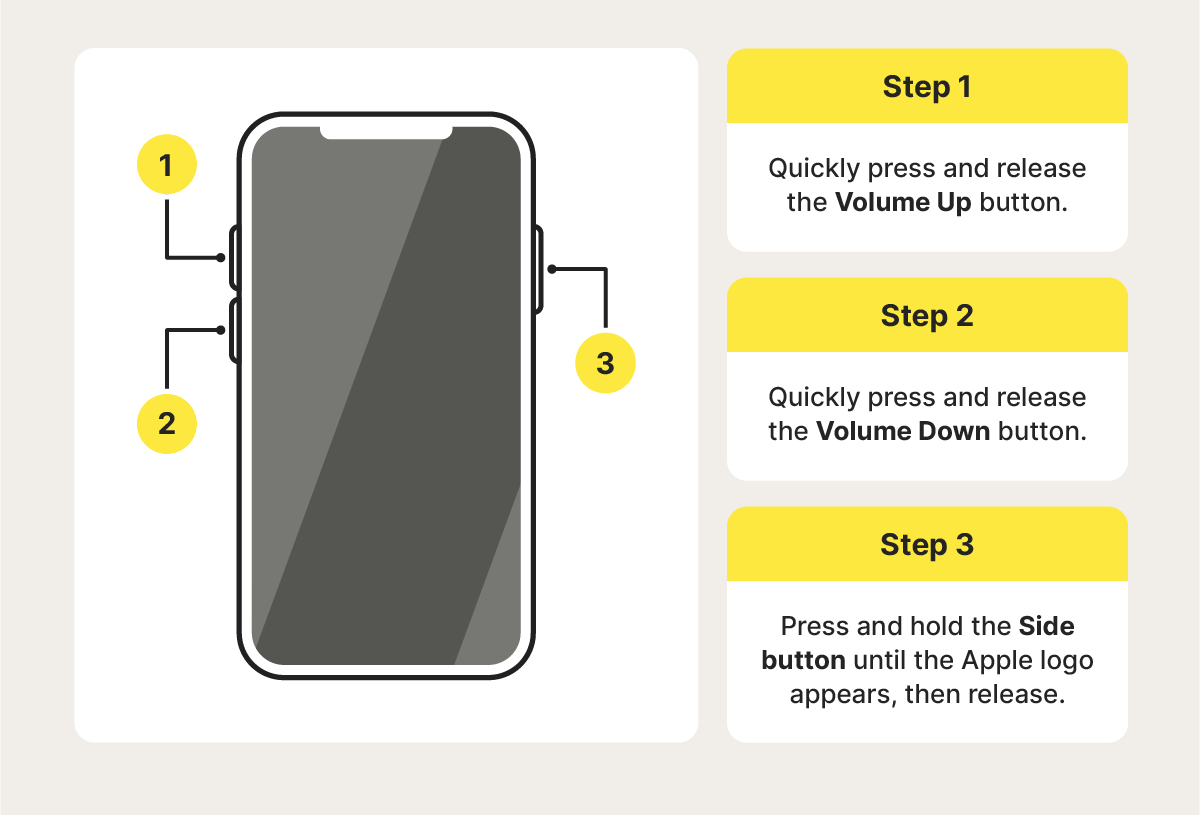 1

2

3

Step 1

Quickly press and release the Volume Up button.

Step 2

Quickly press and release the Volume Down button.

Step 3

Press and hold the Side button until the Apple logo appears, then release.