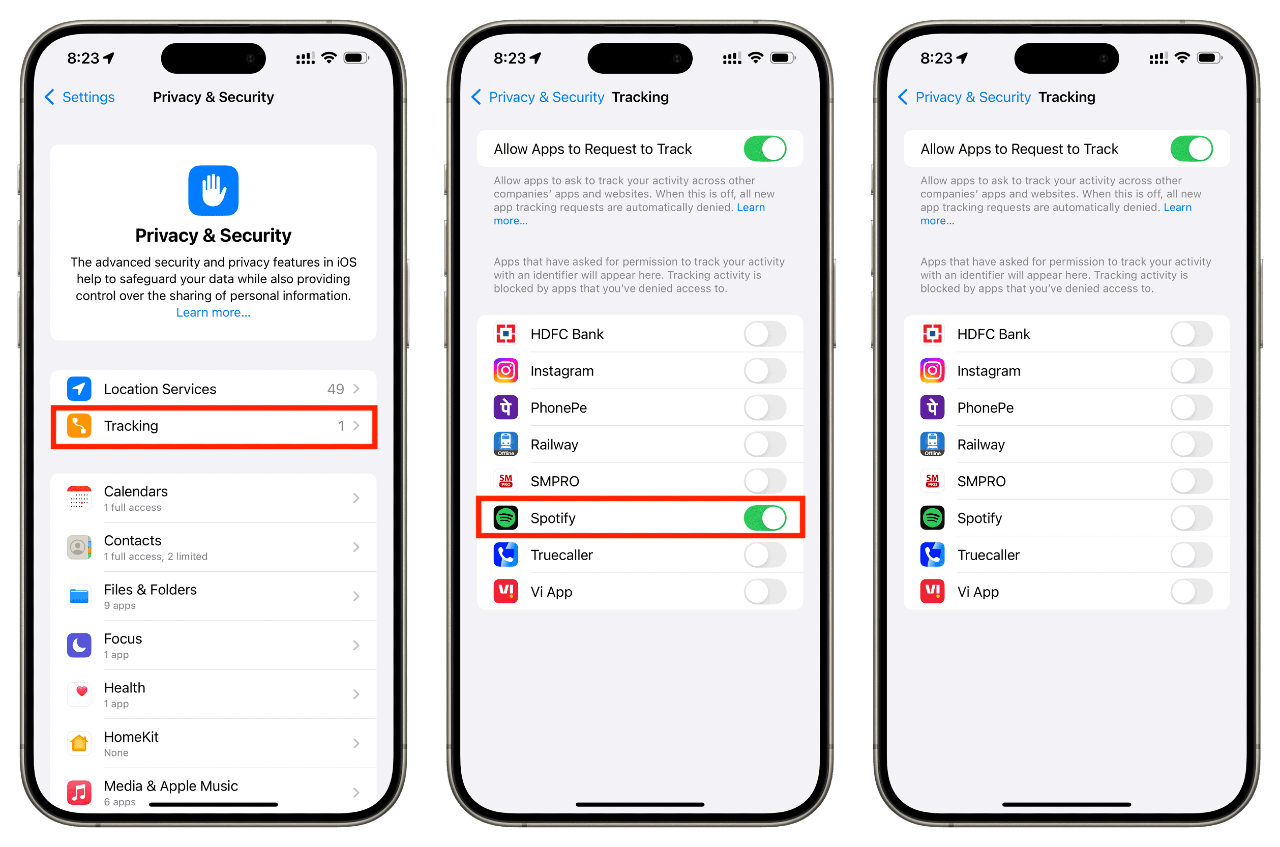 8:23

Settings Privacy & Security

Privacy & Security

The advanced security and privacy features in iOS help to safeguard your data while also providing control over the sharing of personal information. Learn more...

Location Services 49
Tracking 1

Calendars
1 full access

Contacts
1 full access, 2 limited

Files & Folders
9 apps

Focus
1 app

Health
1 app

HomeKit
None

Media & Apple Music
6 apps

8:23

Privacy & Security Tracking

Allow Apps to Request to Track

Allow apps to ask to track your activity across other companies' apps and websites. When this is off, all new app tracking requests are automatically denied. Learn more...

Apps that have asked for permission to track your activity with an identifier will appear here. Tracking activity is blocked by apps that you've denied access to.

HDFC Bank
Instagram
PhonePe
Railway
SMPRO
Spotify
Truecaller
Vi App

8:23

Privacy & Security Tracking

Allow Apps to Request to Track

Allow apps to ask to track your activity across other companies' apps and websites. When this is off, all new app tracking requests are automatically denied. Learn more...

Apps that have asked for permission to track your activity with an identifier will appear here. Tracking activity is blocked by apps that you've denied access to.

HDFC Bank
Instagram
PhonePe
Railway
SMPRO
Spotify
Truecaller
Vi App